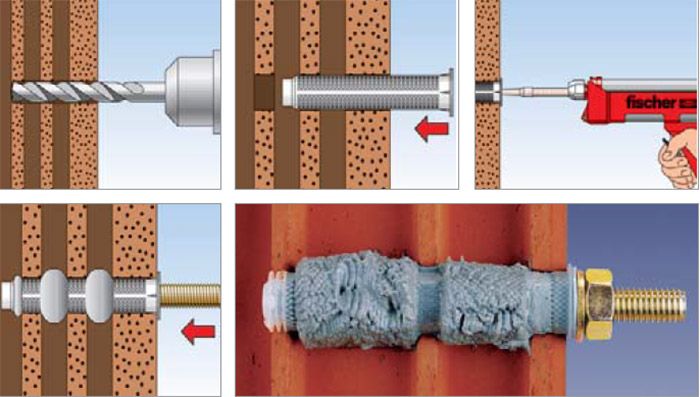 fischer